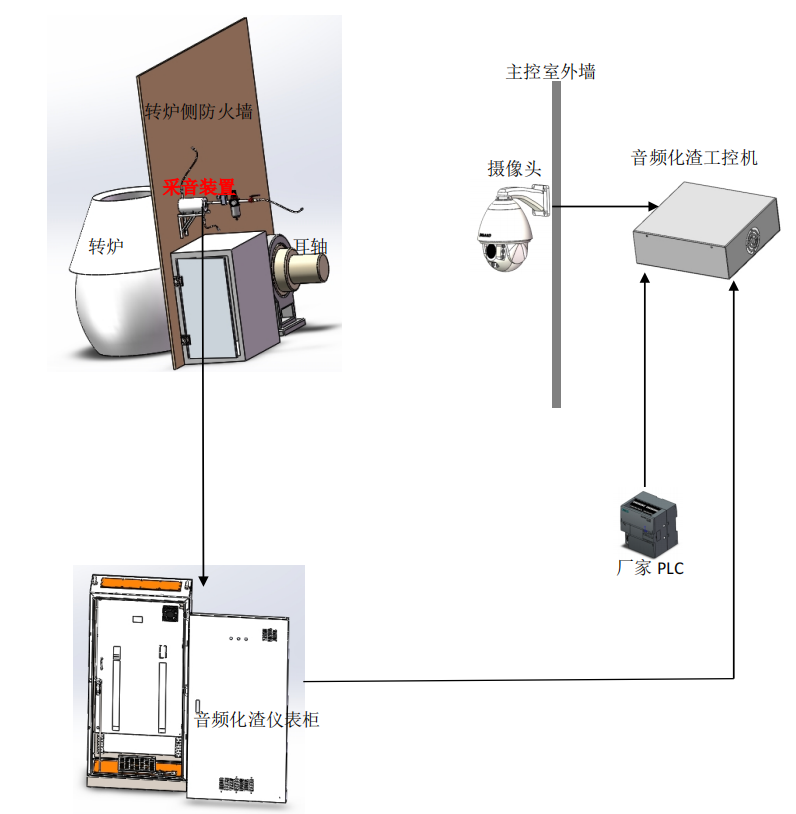 转炉侧防火墙

采音装置

转炉

耳轴

主控室外墙

摄像头

音频化渣工控机

厂家 PLC

音频化渣仪表柜